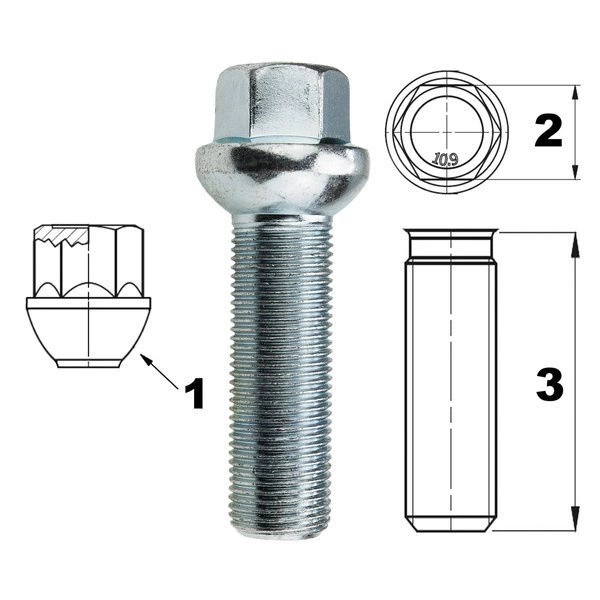 10.9

2

1

3